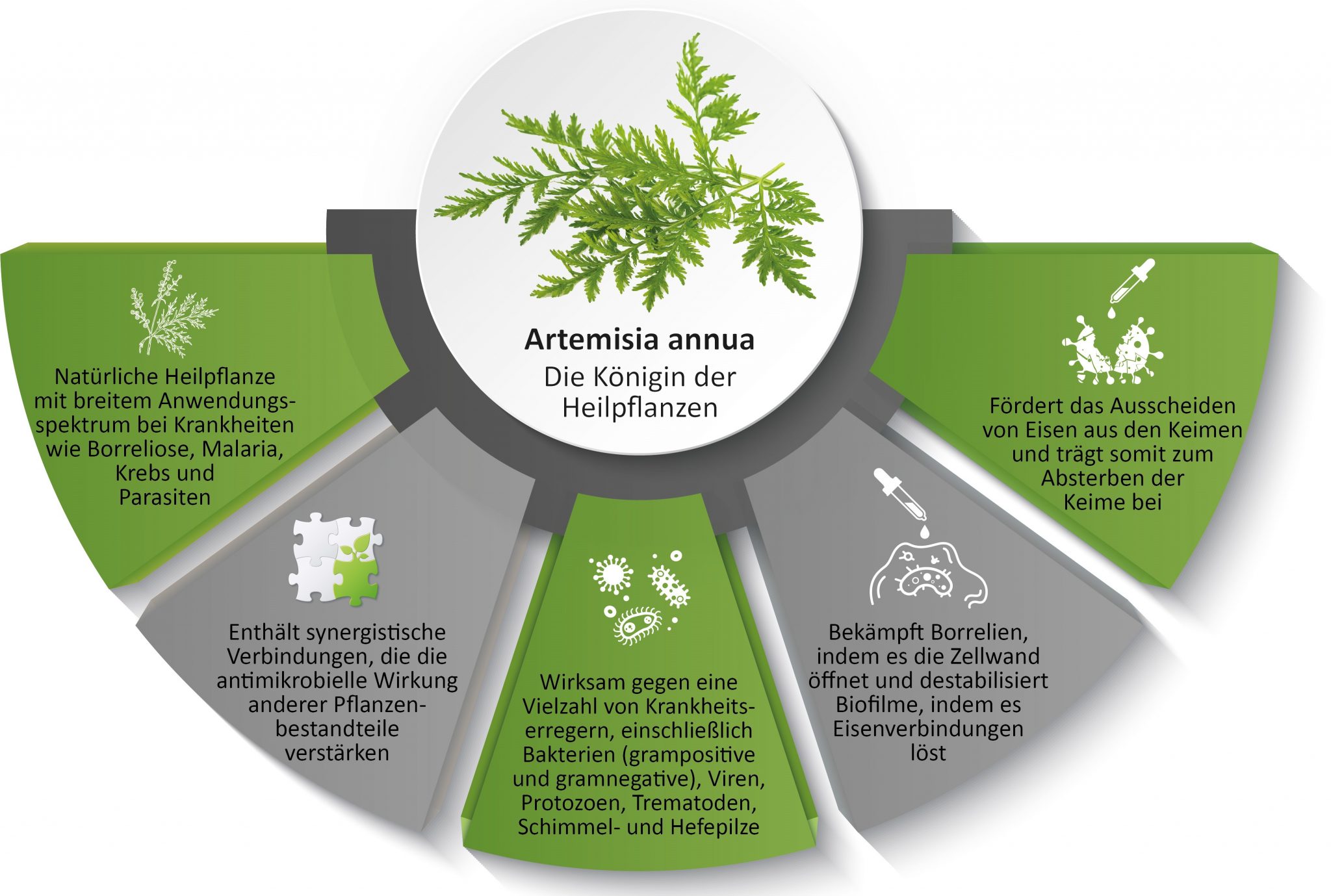 Artemisia annua
Die Königin der Heilpflanzen

Natürliche Heilpflanze mit breitem Anwendungsspektrum bei Krankheiten wie Borreliose, Malaria, Krebs und Parasiten

Enthält synergistische Verbindungen, die die antimikrobielle Wirkung anderer Pflanzenbestandteile verstärken

Wirksam gegen eine Vielzahl von Krankheitserregern, einschließlich Bakterien (grampositive und gramnegative), Viren, Protozoen, Trematoden, Schimmel- und Hefepilze

Bekämpft Borrelien, indem es die Zellwand öffnet und destabilisiert Biofilme, indem es Eisenverbindungen löst

Fördert das Ausscheiden von Eisen aus den Keimen und trägt somit zum Absterben der Keime bei