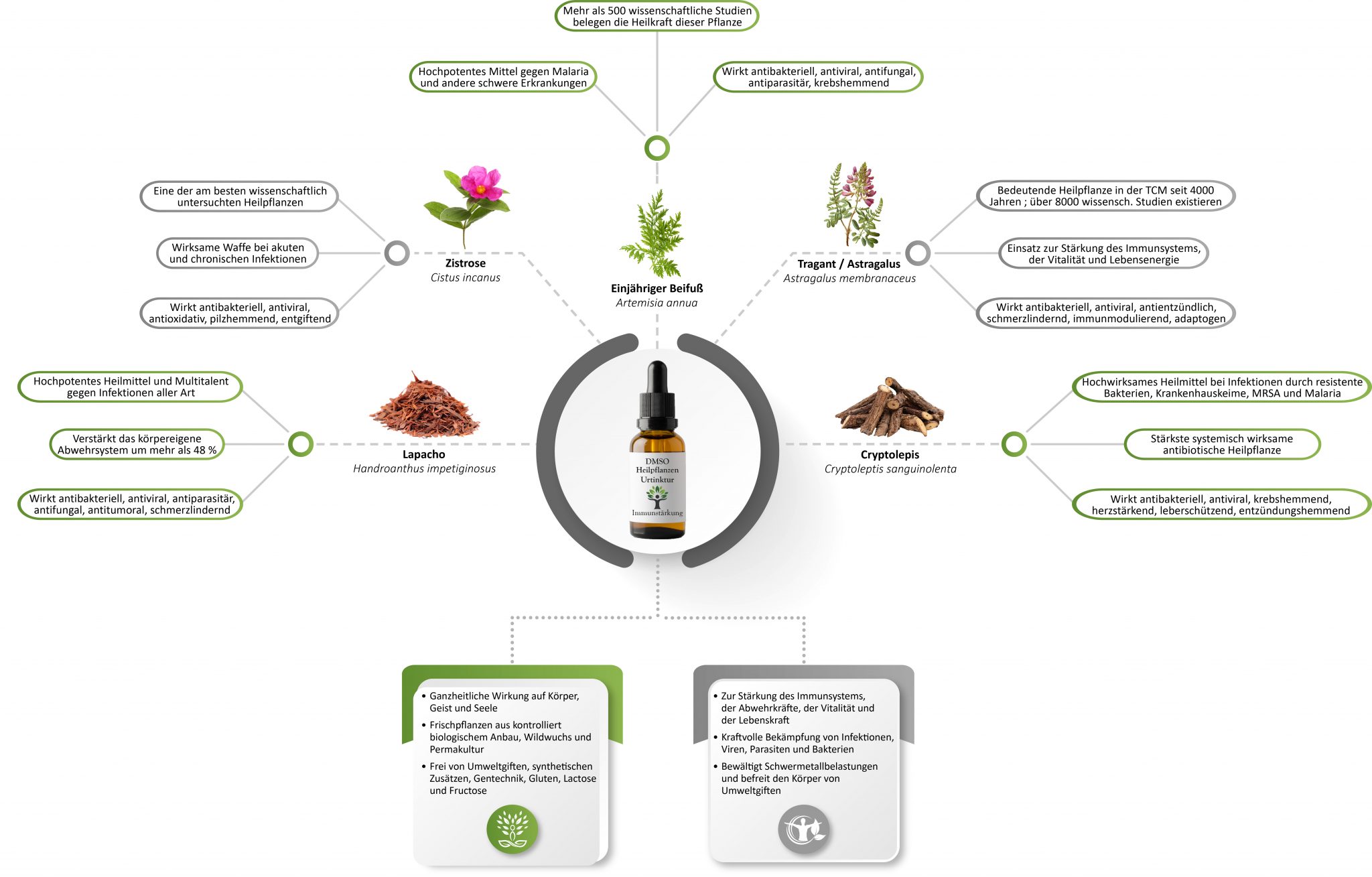 Mehr als 500 wissenschaftliche Studien belegen die Heilkraft dieser Pflanze

Hochpotentes Mittel gegen Malaria und andere schwere Erkrankungen

Wirkt antibakteriell, antiviral, antifungal, antiparasitär, krebshemmend

Einjähriger Beifuß
Artemisia annua

Eine der am besten wissenschaftlich untersuchten Heilpflanzen

Wirksame Waffe bei akuten und chronischen Infektionen

Wirkt antibakteriell, antiviral, antioxidativ, pilzhemmend, entgiftend

Zistrose
Cistus incanus

Tragant / Astragalus
Astragalus membranaceus

Bedeutende Heilpflanze in der TCM seit 4000 Jahren ; über 8000 wissensch. Studien existieren

Einsatz zur Stärkung des Immunsystems, der Vitalität und Lebensenergie

Wirkt antibakteriell, antiviral, antientzündlich, schmerzlindernd, immunmodulierend, adaptogen

Hochpotentes Heilmittel und Multitalent gegen Infektionen aller Art

Verstärkt das körpereigene Abwehrsystem um mehr als 48 %

Wirkt antibakteriell, antiviral, antiparasitär, antifungal, antitumoral, schmerzlindernd

Lapacho
Handroanthus impetiginosus

DMSO
Heilpflanzen
Urtinktur
Immunstärkung

Cryptolepis
Cryptoleptis sanguinolenta

Hochwirksames Heilmittel bei Infektionen durch resistente Bakterien, Krankenhauskeime, MRSA und Malaria

Stärkste systemisch wirksame antibiotische Heilpflanze

Wirkt antibakteriell, antiviral, krebshemmend, herzstärkend, leberschützend, entzündungshemmend

• Ganzheitliche Wirkung auf Körper, Geist und Seele
• Frischpflanzen aus kontrolliert biologischem Anbau, Wildwuchs und Permakultur
• Frei von Umweltgiften, synthetischen Zusätzen, Gentechnik, Gluten, Lactose und Fructose

• Zur Stärkung des Immunsystems, der Abwehrkräfte, der Vitalität und der Lebenskraft
• Kraftvolle Bekämpfung von Infektionen, Viren, Parasiten und Bakterien
• Bewältigt Schwermetallbelastungen und befreit den Körper von Umweltgiften