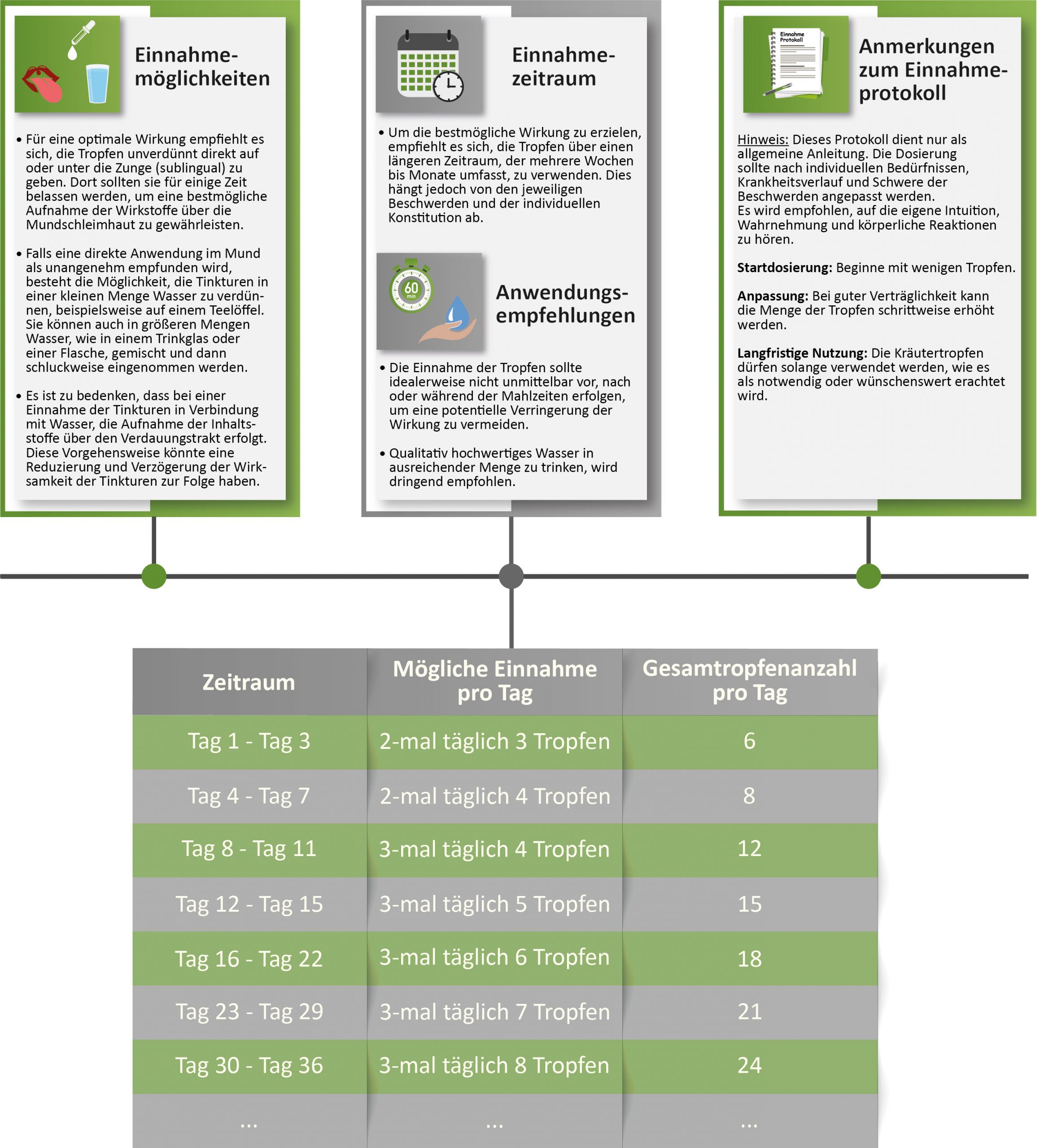 Einnahmemöglichkeiten

• Für eine optimale Wirkung empfiehlt es sich, die Tropfen unverdünnt direkt auf oder unter die Zunge (sublingual) zu geben. Dort sollten sie für einige Zeit belassen werden, um eine bestmögliche Aufnahme der Wirkstoffe über die Mundschleimhaut zu gewährleisten.

• Falls eine direkte Anwendung im Mund als unangenehm empfunden wird, besteht die Möglichkeit, die Tinkturen in einer kleinen Menge Wasser zu verdünnen, beispielsweise auf einem Teelöffel. Sie können auch in größeren Mengen Wasser, wie in einem Trinkglas oder einer Flasche, gemischt und dann schluckweise eingenommen werden.

• Es ist zu bedenken, dass bei einer Einnahme der Tinkturen in Verbindung mit Wasser, die Aufnahme der Inhaltsstoffe über den Verdauungstrakt erfolgt. Diese Vorgehensweise könnte eine Reduzierung und Verzögerung der Wirksamkeit der Tinkturen zur Folge haben.

Einnahmezeitraum

• Um die bestmögliche Wirkung zu erzielen, empfiehlt es sich, die Tropfen über einen längeren Zeitraum, der mehrere Wochen bis Monate umfasst, zu verwenden. Dies hängt jedoch von den jeweiligen Beschwerden und der individuellen Konstitution ab.

60 min

Anwendungsempfehlungen

• Die Einnahme der Tropfen sollte idealerweise nicht unmittelbar vor, nach oder während der Mahlzeiten erfolgen, um eine potentielle Verringerung der Wirkung zu vermeiden.

• Qualitativ hochwertiges Wasser in ausreichender Menge zu trinken, wird dringend empfohlen.

Einnahme Protokoll

Anmerkungen zum Einnahmeprotokoll

Hinweis: Dieses Protokoll dient nur als allgemeine Anleitung. Die Dosierung sollte nach individuellen Bedürfnissen, Krankheitsverlauf und Schwere der Beschwerden angepasst werden.
Es wird empfohlen, auf die eigene Intuition, Wahrnehmung und körperliche Reaktionen zu hören.

Startdosierung: Beginne mit wenigen Tropfen.

Anpassung: Bei guter Verträglichkeit kann die Menge der Tropfen schrittweise erhöht werden.

Langfristige Nutzung: Die Kräutertropfen dürfen solange verwendet werden, wie es als notwendig oder wünschenswert erachtet wird.

| Zeitraum | Mögliche Einnahme pro Tag | Gesamtropfenanzahl pro Tag |
|---|---|---|
| Tag 1 - Tag 3 | 2-mal täglich 3 Tropfen | 6 |
| Tag 4 - Tag 7 | 2-mal täglich 4 Tropfen | 8 |
| Tag 8 - Tag 11 | 3-mal täglich 4 Tropfen | 12 |
| Tag 12 - Tag 15 | 3-mal täglich 5 Tropfen | 15 |
| Tag 16 - Tag 22 | 3-mal täglich 6 Tropfen | 18 |
| Tag 23 - Tag 29 | 3-mal täglich 7 Tropfen | 21 |
| Tag 30 - Tag 36 | 3-mal täglich 8 Tropfen | 24 |
| ... | ... | ... |