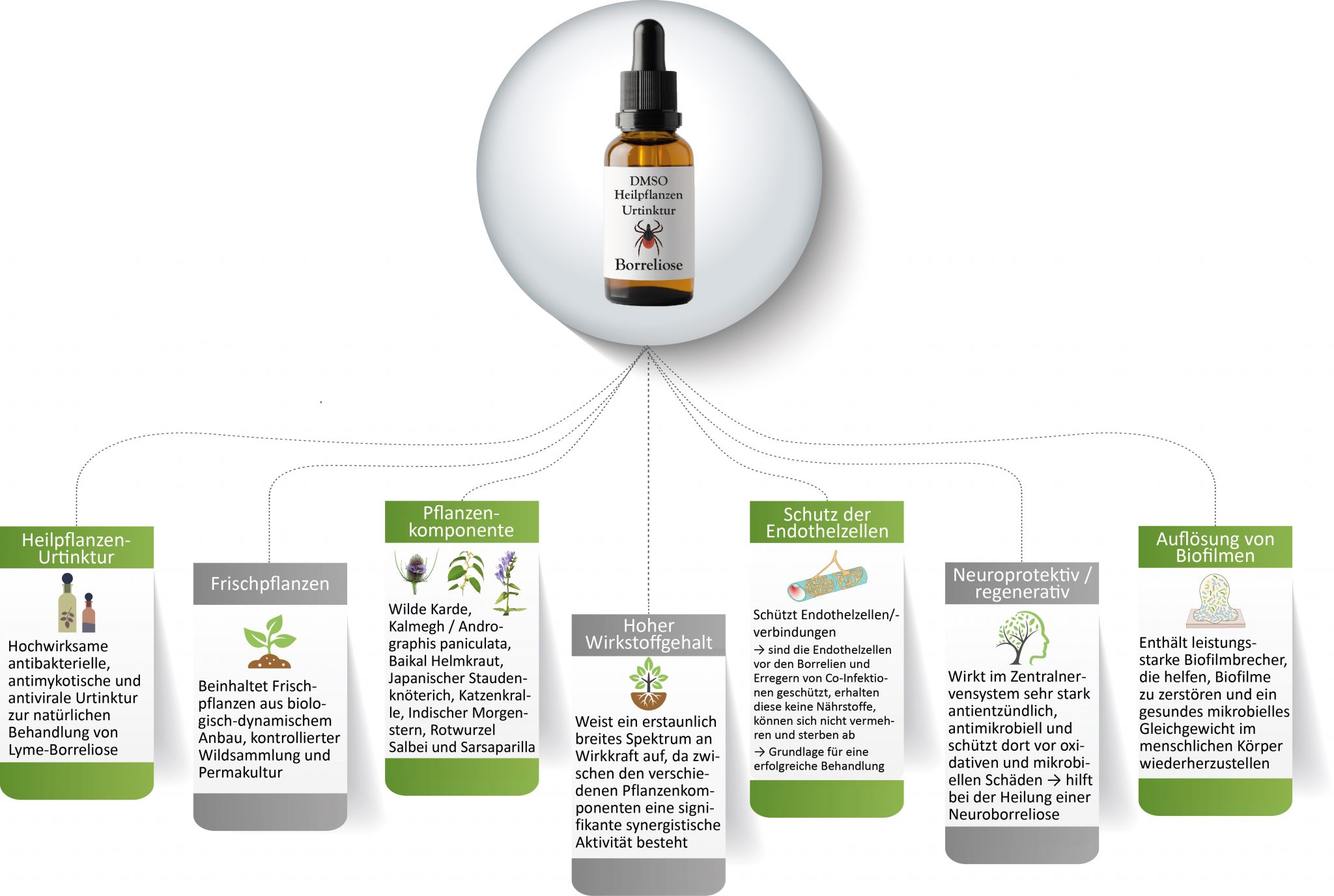 DMSO Heilpflanzen Urtinktur

Borreliose

Heilpflanzen-Urtinktur

Hochwirksame antibakterielle, antimykotische und antivirale Urtinktur zur natürlichen Behandlung von Lyme-Borreliose

Frischpflanzen

Beinhaltet Frischpflanzen aus biologisch-dynamischem Anbau, kontrollierter Wildsammlung und Permakultur

Pflanzenkomponente

Wilde Karde, Kalmegh / Andrographis paniculata, Baikal Helmkraut, Japanischer Staudenknöterich, Katzenkralle, Indischer Morgenstern, Rotwurzel Salbei und Sarsaparilla

Hoher Wirkstoffgehalt

Weist ein erstaunlich breites Spektrum an Wirkkraft auf, da zwischen den verschiedenen Pflanzenkomponenten eine signifikante synergistische Aktivität besteht

Schutz der Endothelzellen

Schützt Endothelzellen/-verbindungen

→ sind die Endothelzellen vor den Borrelien und Erregern von Co-Infektionen geschützt, erhalten diese keine Nährstoffe, können sich nicht vermehren und sterben ab

→ Grundlage für eine erfolgreiche Behandlung

Neuroprotektiv / regenerativ

Wirkt im Zentralnervensystem sehr stark antientzündlich, antimikrobiell und schützt dort vor oxidativen und mikrobiellen Schäden → hilft bei der Heilung einer Neuroborreliose

Auflösung von Biofilmen

Enthält leistungsstarke Biofilmbrecher, die helfen, Biofilme zu zerstören und ein gesundes mikrobielles Gleichgewicht im menschlichen Körper wiederherzustellen