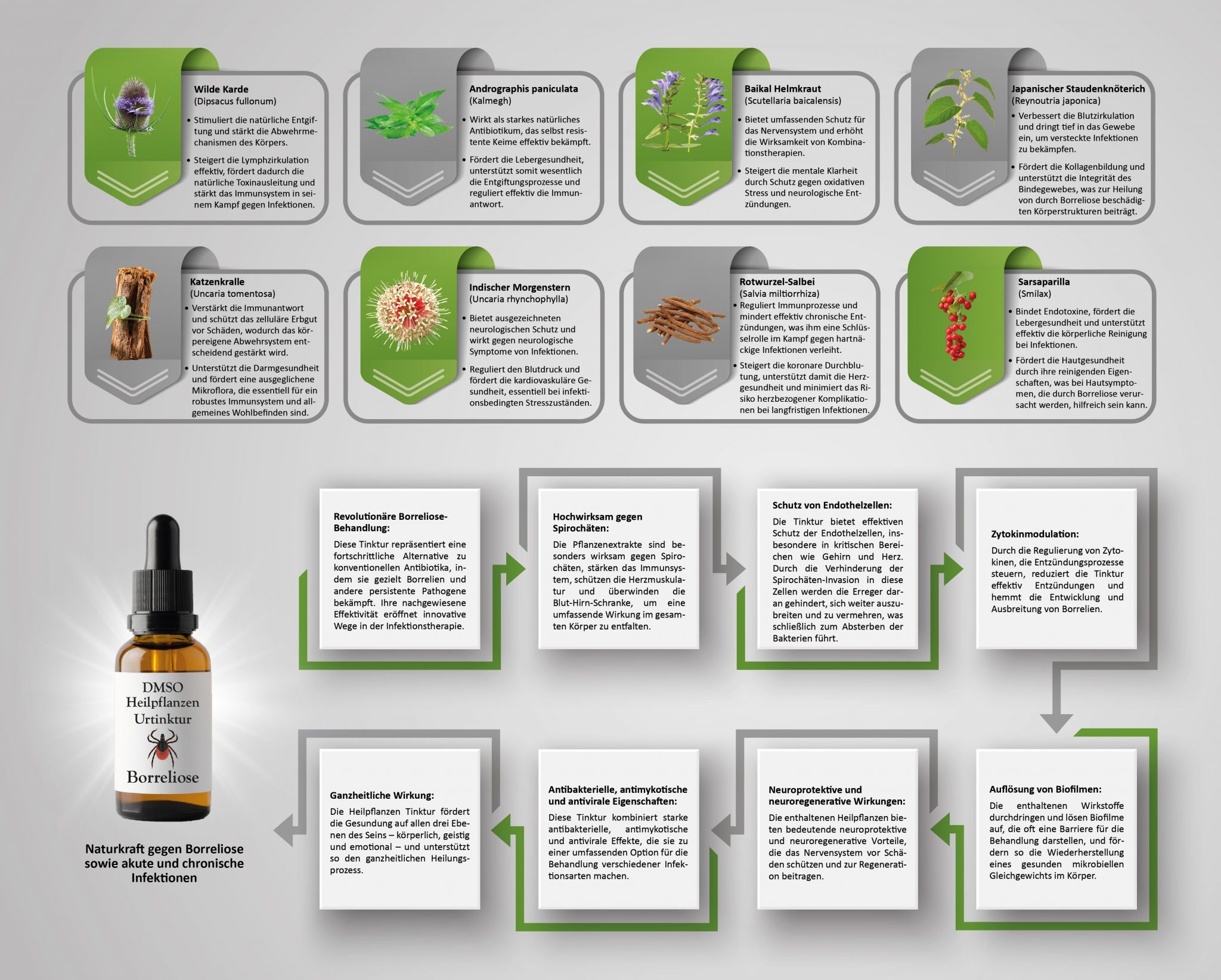 Wilde Karde
(Dipsacus fullonum)

• Stimuliert die natürliche Entgiftung und stärkt die Abwehrmechanismen des Körpers.

• Steigert die Lymphzirkulation effektiv, fördert dadurch die natürliche Toxinausleitung und stärkt das Immunsystem in seinem Kampf gegen Infektionen.

Andrographis paniculata
(Kalmegh)

• Wirkt als starkes natürliches Antibiotikum, das selbst resistente Keime effektiv bekämpft.

• Fördert die Lebergesundheit, unterstützt somit wesentlich die Entgiftungsprozesse und reguliert effektiv die Immunantwort.

Baikal Helmkraut
(Scutellaria baicalensis)

• Bietet umfassenden Schutz für das Nervensystem und erhöht die Wirksamkeit von Kombinationstherapien.

• Steigert die mentale Klarheit durch Schutz gegen oxidativen Stress und neurologische Entzündungen.

Japanischer Staudenknöterich
(Reynoutria japonica)

• Verbessert die Blutzirkulation und dringt tief in das Gewebe ein, um versteckte Infektionen zu bekämpfen.

• Fördert die Kollagenbildung und unterstützt die Integrität des Bindegewebes, was zur Heilung von durch Borreliose beschädigten Körperstrukturen beiträgt.

Katzenkralle
(Uncaria tomentosa)

• Verstärkt die Immunantwort und schützt das zelluläre Erbgut vor Schäden, wodurch das körpereigene Abwehrsystem entscheidend gestärkt wird.

• Unterstützt die Darmgesundheit und fördert eine ausgeglichene Mikroflora, die essentiell für ein robustes Immunsystem und allgemeines Wohlbefinden sind.

Indischer Morgenstern
(Uncaria rhynchophylla)

• Bietet ausgezeichneten neurologischen Schutz und wirkt gegen neurologische Symptome von Infektionen.

• Reguliert den Blutdruck und fördert die kardiovaskuläre Gesundheit, essentiell bei infektionsbedingten Stresszuständen.

Rotwurzel-Salbei
(Salvia miltiorrhiza)

• Reguliert Immunprozesse und mindert effektiv chronische Entzündungen, was ihm eine Schlüsselrolle im Kampf gegen hartnäckige Infektionen verleiht.

• Steigert die koronare Durchblutung, unterstützt damit die Herzgesundheit und minimiert das Risiko herzbezogener Komplikationen bei langfristigen Infektionen.

Sarsaparilla
(Smilax)

• Bindet Endotoxine, fördert die Lebergesundheit und unterstützt effektiv die körperliche Reinigung bei Infektionen.

• Fördert die Hautgesundheit durch ihre reinigenden Eigenschaften, was bei Hautsymptomen, die durch Borreliose verursacht werden, hilfreich sein kann.

DMSO
Heilpflanzen
Urtinktur
Borreliose

Naturkraft gegen Borreliose sowie akute und chronische Infektionen

Revolutionäre Borreliose-Behandlung:
Diese Tinktur repräsentiert eine fortschrittliche Alternative zu konventionellen Antibiotika, indem sie gezielt Borrelien und andere persistente Pathogene bekämpft. Ihre nachgewiesene Effektivität eröffnet innovative Wege in der Infektionstherapie.

Hochwirksam gegen Spirochäten:
Die Pflanzenextrakte sind besonders wirksam gegen Spirochäten, stärken das Immunsystem, schützen die Herzmuskulatur und überwinden die Blut-Hirn-Schranke, um eine umfassende Wirkung im gesamten Körper zu entfalten.

Schutz von Endothelzellen:
Die Tinktur bietet effektiven Schutz der Endothelzellen, insbesondere in kritischen Bereichen wie Gehirn und Herz. Durch die Verhinderung der Spirochäten-Invasion in diese Zellen werden die Erreger daran gehindert, sich weiter auszubreiten und zu vermehren, was schließlich zum Absterben der Bakterien führt.

Zytokinmodulation:
Durch die Regulierung von Zytokinen, die Entzündungsprozesse steuern, reduziert die Tinktur effektiv Entzündungen und hemmt die Entwicklung und Ausbreitung von Borrelien.

Auflösung von Biofilmen:
Die enthaltenen Wirkstoffe durchdringen und lösen Biofilme auf, die oft eine Barriere für die Behandlung darstellen, und fördern so die Wiederherstellung eines gesunden mikrobiellen Gleichgewichts im Körper.

Neuroprotektive und neuroregenerative Wirkungen:
Die enthaltenen Heilpflanzen bieten bedeutende neuroprotektive und neuroregenerative Vorteile, die das Nervensystem vor Schäden schützen und zur Regeneration beitragen.

Antibakterielle, antimykotische und antivirale Eigenschaften:
Diese Tinktur kombiniert starke antibakterielle, antimykotische und antivirale Effekte, die sie zu einer umfassenden Option für die Behandlung verschiedener Infektionsarten machen.

Ganzheitliche Wirkung:
Die Heilpflanzen Tinktur fördert die Gesundung auf allen drei Ebenen des Seins – körperlich, geistig und emotional – und unterstützt so den ganzheitlichen Heilungsprozess.